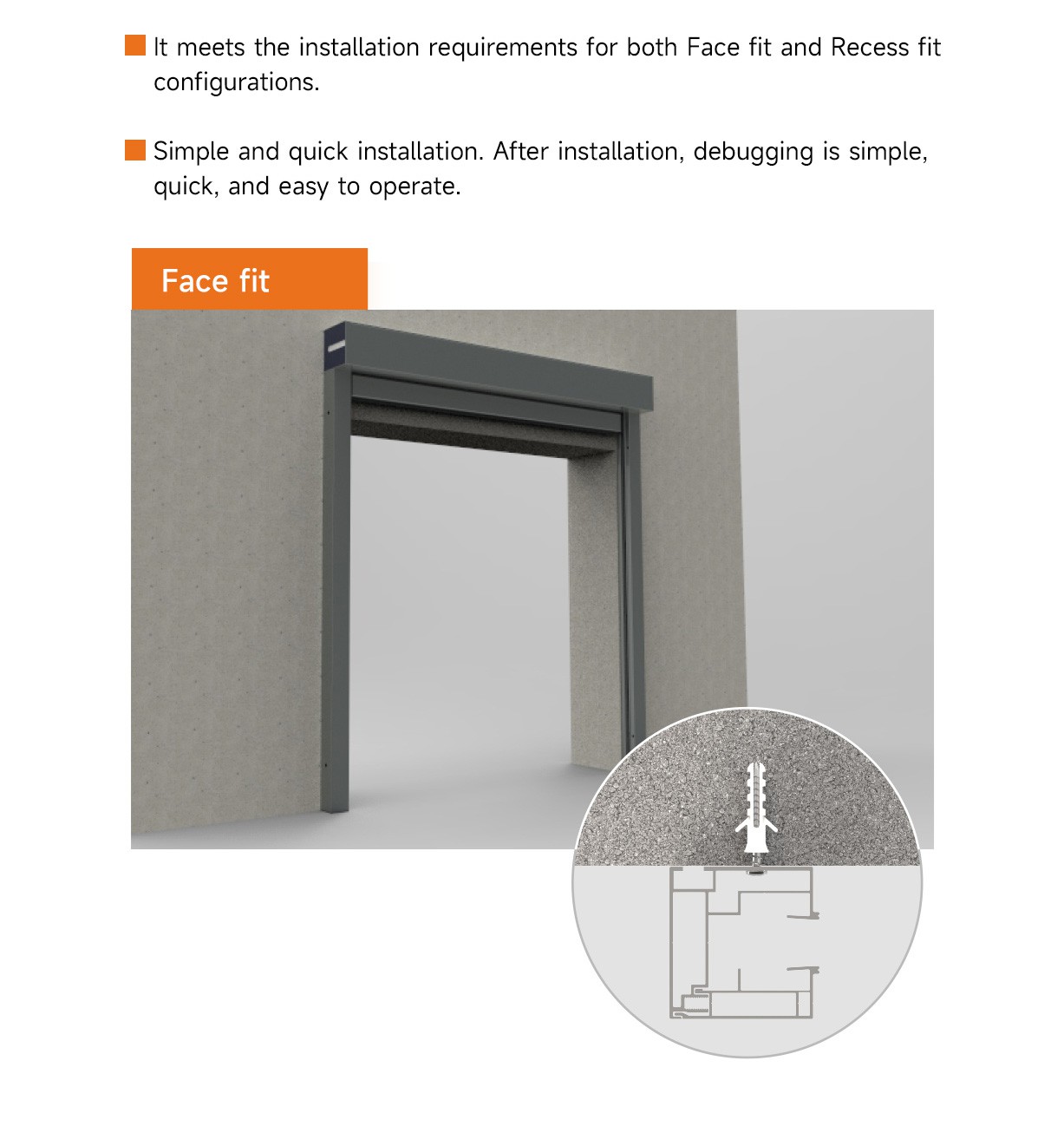 It meets the installation requirements for both Face fit and Recess fit configurations.

Simple and quick installation. After installation, debugging is simple, quick, and easy to operate.

Face fit